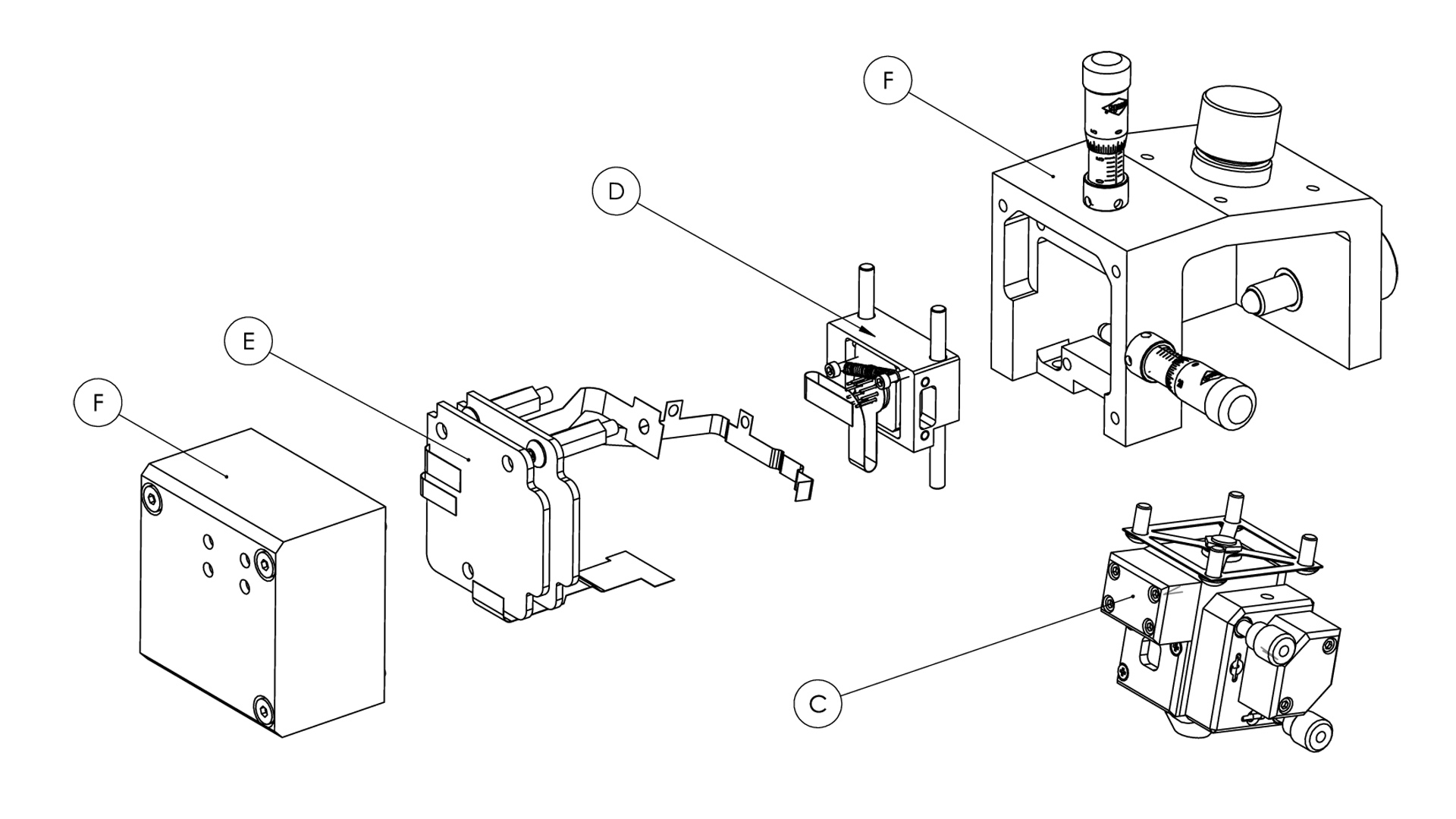 F

D

E

F

C