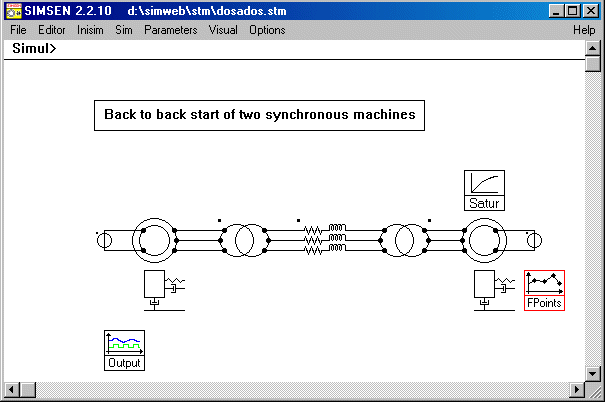 SIMSEN 2.2.10 d:\simweb\stm\dosados.stm

File Editor Inisim Sim Parameters Visual Options Help

Simul>

Back to back start of two synchronous machines

Satur

FPoints

Output