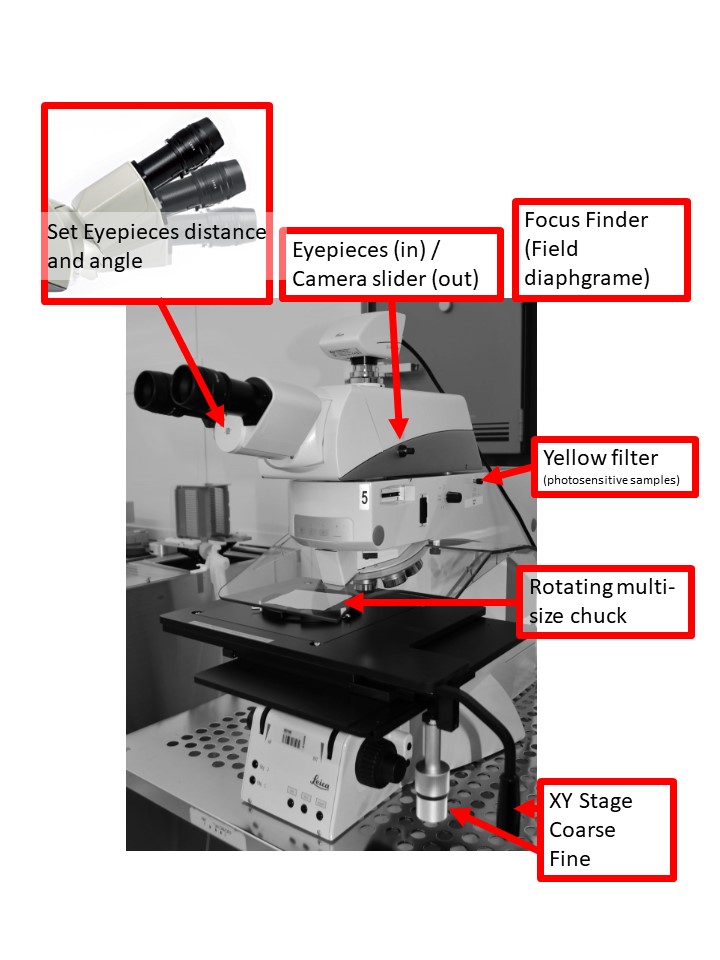 Set Eyepieces distance and angle

Eyepieces (in) / Camera slider (out)

Focus Finder (Field diaphgrame)

Yellow filter
(photosensitive samples)

5

Rotating multi-size chuck

Leica

XY Stage
Coarse
Fine