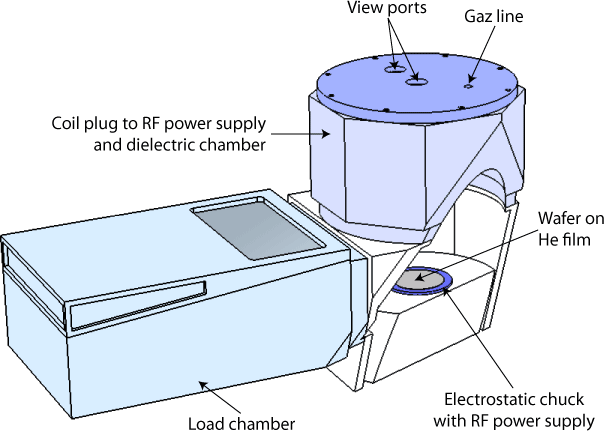 View ports

Gaz line

Coil plug to RF power supply and dielectric chamber

Wafer on He film

Electrostatic chuck with RF power supply

Load chamber