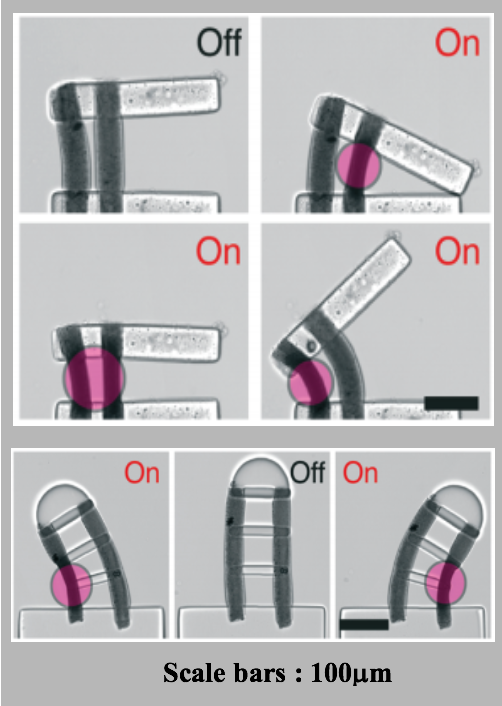 Off

On

On

On

On

Off

On

Scale bars : 100μm