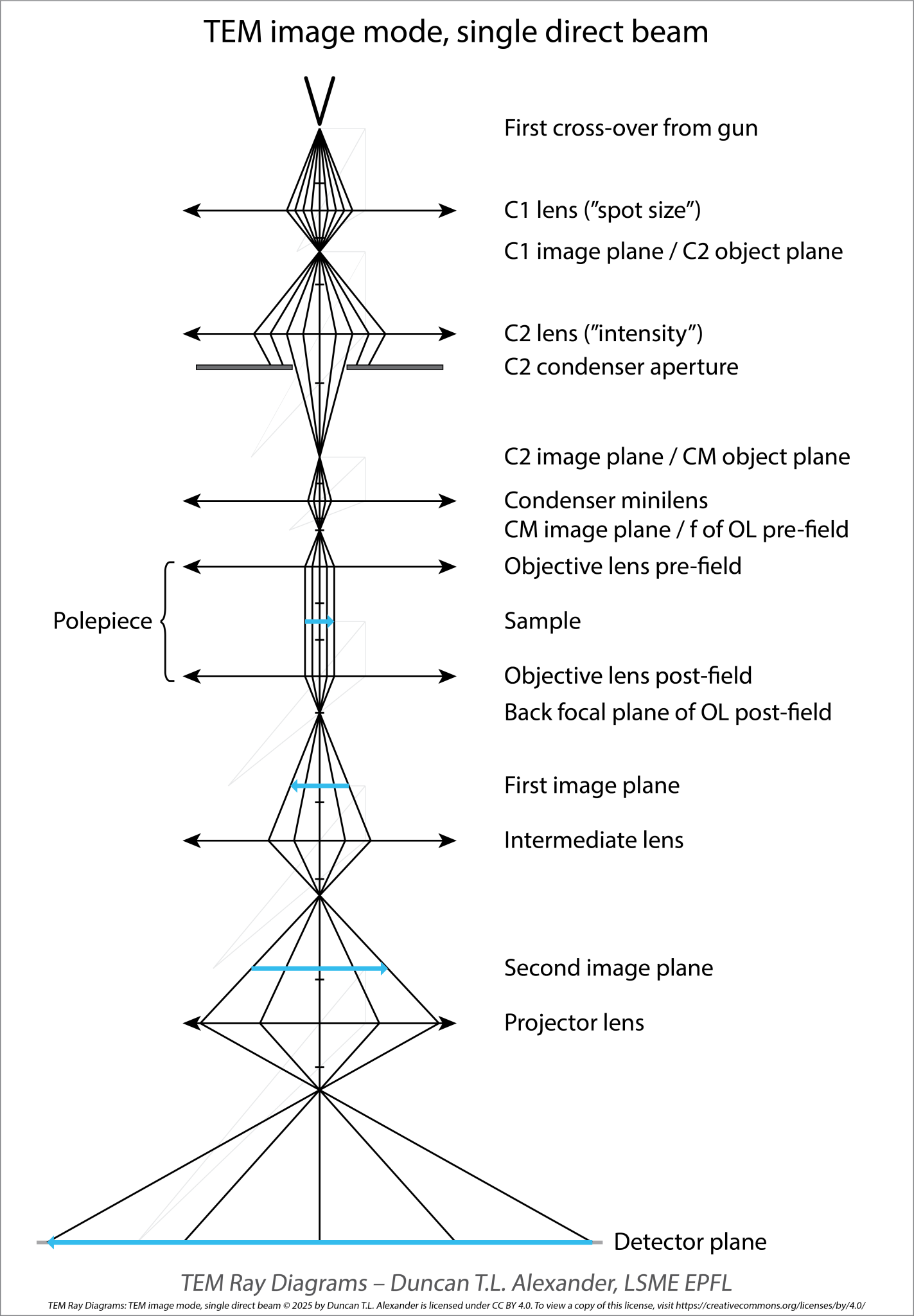 TEM image mode, single direct beam

First cross-over from gun

C1 lens ("spot size")

C1 image plane / C2 object plane

C2 lens ("intensity")

C2 condenser aperture

C2 image plane / CM object plane

Condenser minilens

CM image plane / f of OL pre-field

Objective lens pre-field

Polepiece

Sample

Objective lens post-field

Back focal plane of OL post-field

First image plane

Intermediate lens

Second image plane

Projector lens

Detector plane

TEM Ray Diagrams – Duncan T.L. Alexander, LSME EPFL

TEM Ray Diagrams: TEM image mode, single direct beam © 2025 by Duncan T.L. Alexander is licensed under CC BY 4.0. To view a copy of this license, visit https://creativecommons.org/licenses/by/4.0/