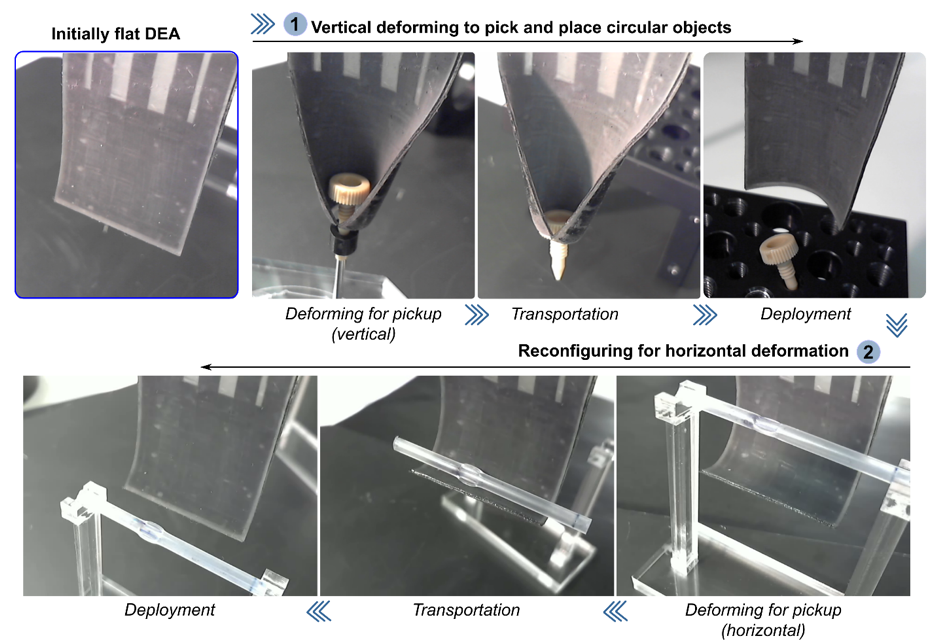 Initially flat DEA

1 Vertical deforming to pick and place circular objects

Deforming for pickup (vertical)

Transportation

Deployment

Reconfiguring for horizontal deformation 2

Deployment

Transportation

Deforming for pickup (horizontal)