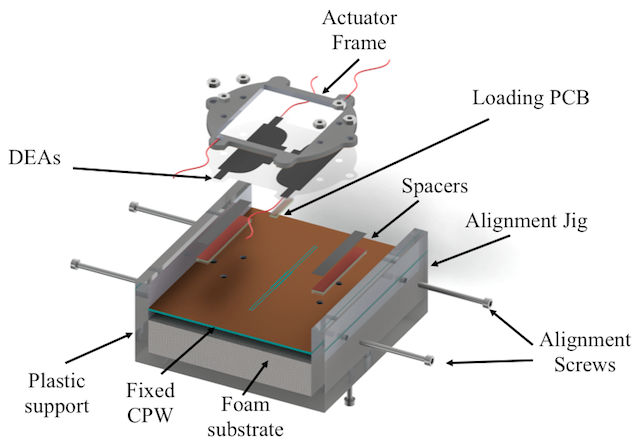 Actuator Frame

Loading PCB

DEAs

Spacers

Alignment Jig

Alignment Screws

Plastic support

Fixed CPW

Foam substrate