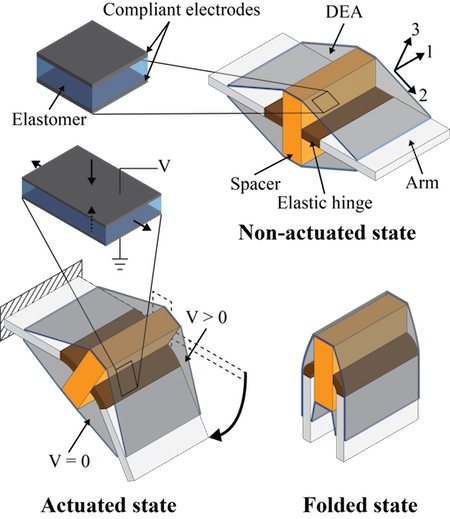 Compliant electrodes

DEA

3

1

2

Elastomer

V

Spacer

Elastic hinge

Arm

Non-actuated state

V > 0

V = 0

Actuated state

Folded state