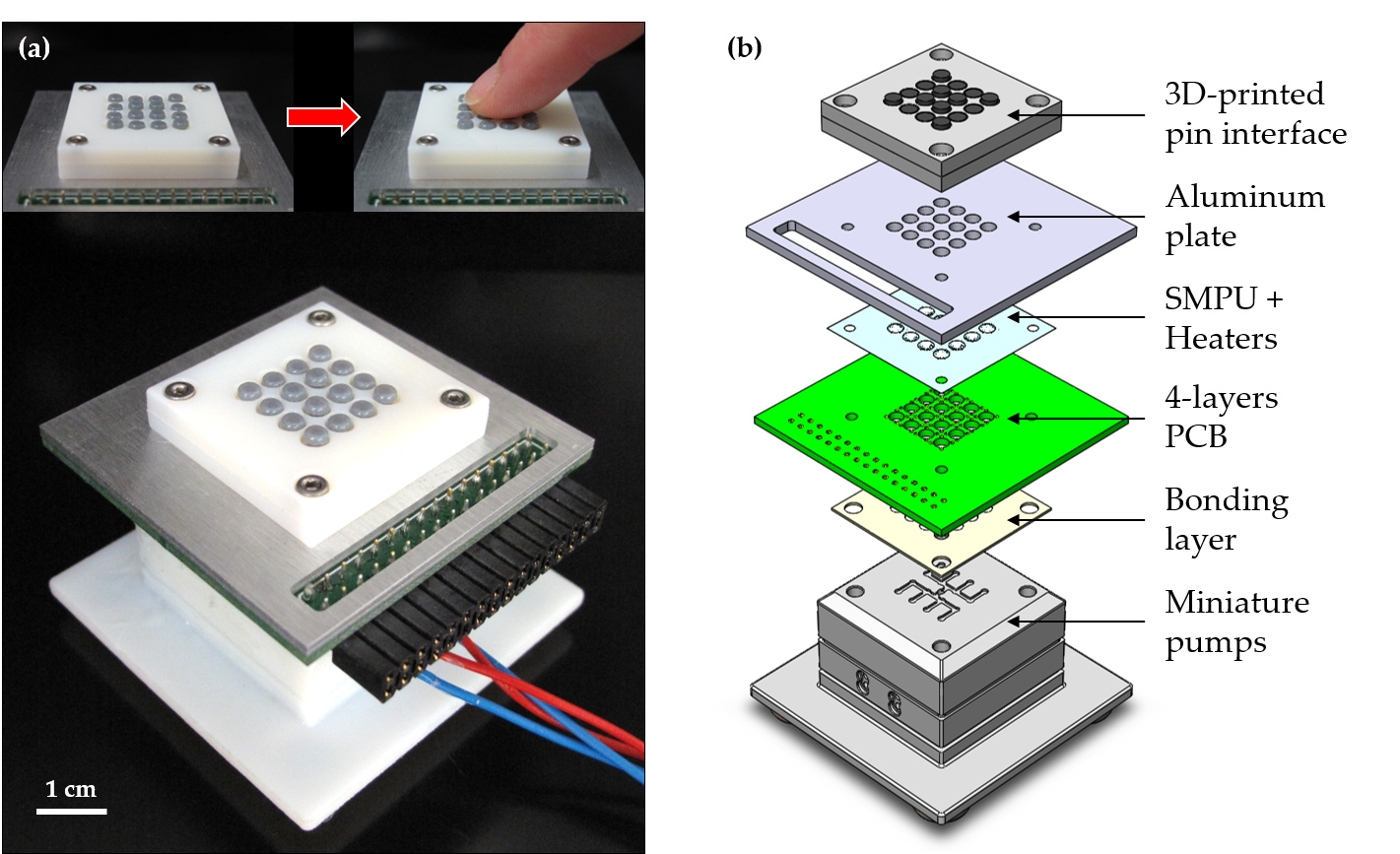 (a)

1 cm

(b)

3D-printed pin interface

Aluminum plate

SMPU + Heaters

4-layers PCB

Bonding layer

Miniature pumps