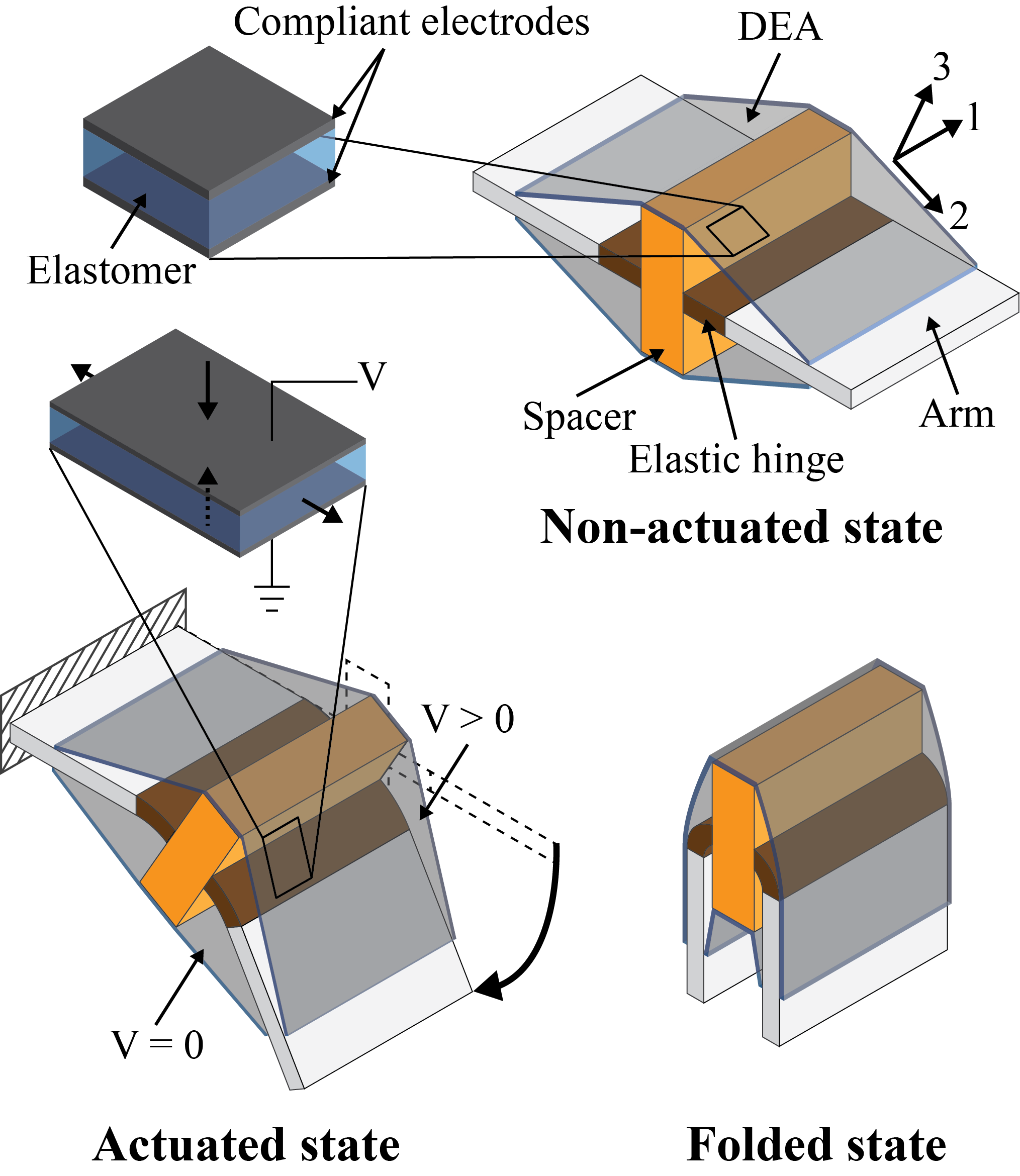 Compliant electrodes

DEA

3

1

2

Elastomer

V

Spacer

Elastic hinge

Arm

Non-actuated state

V > 0

V = 0

Actuated state

Folded state