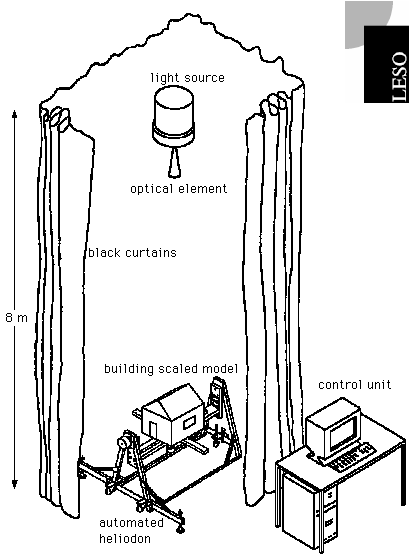 LESO

light source

optical element

black curtains

8 m

building scaled model

control unit

automated heliodon