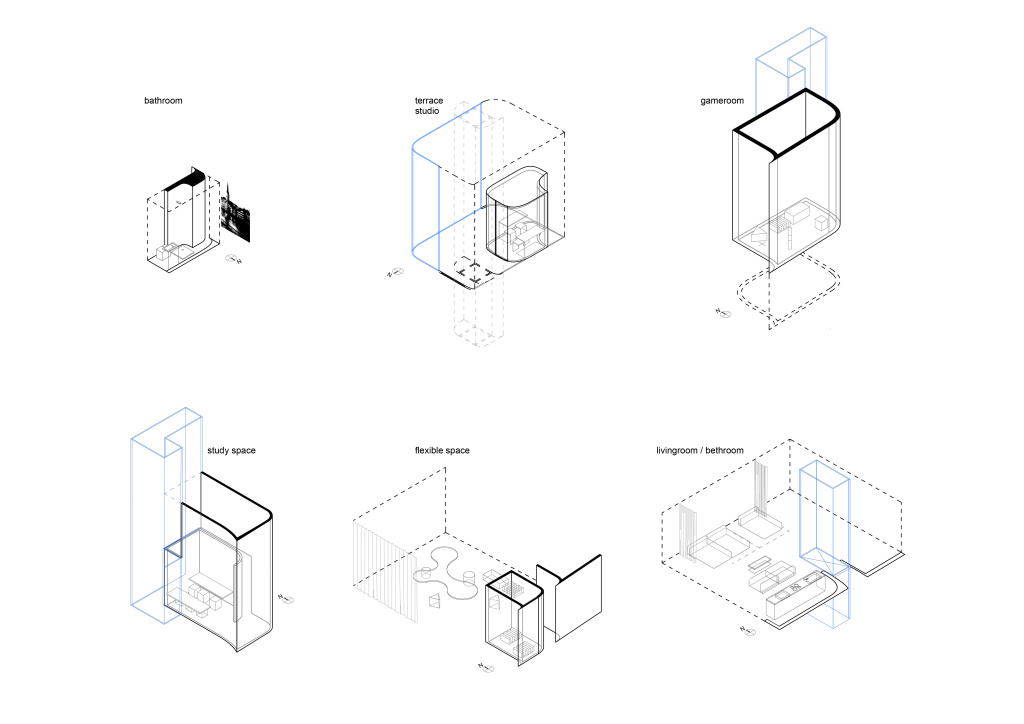 bathroom

terrace
studio

gameroom

study space

flexible space

livingroom / bethroom