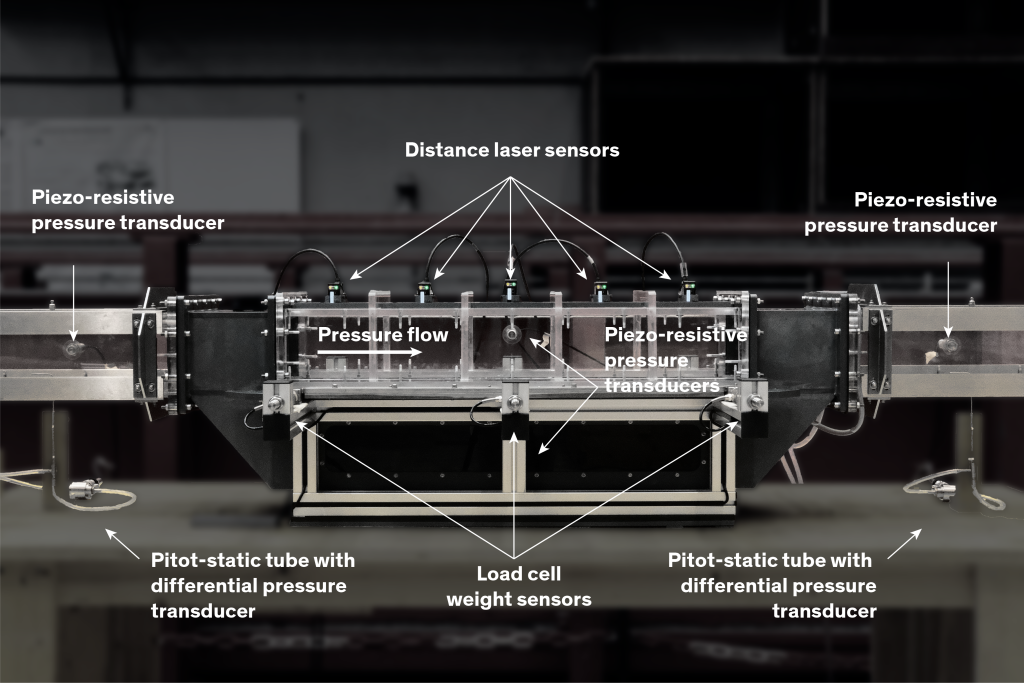 Distance laser sensors

Piezo-resistive pressure transducer

Piezo-resistive pressure transducer

Pressure flow

Piezo-resistive pressure transducers

Pitot-static tube with differential pressure transducer

Load cell weight sensors

Pitot-static tube with differential pressure transducer