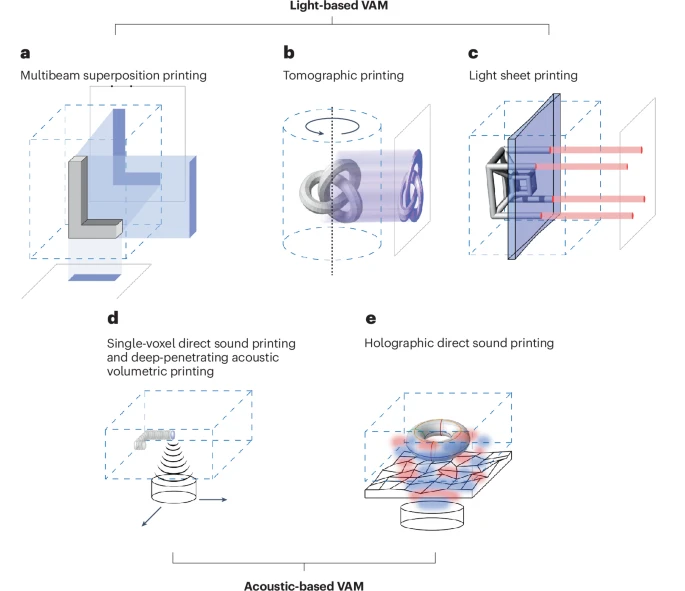 Light-based VAM

a
Multibeam superposition printing

b
Tomographic printing

c
Light sheet printing

d
Single-voxel direct sound printing and deep-penetrating acoustic volumetric printing

e
Holographic direct sound printing

Acoustic-based VAM