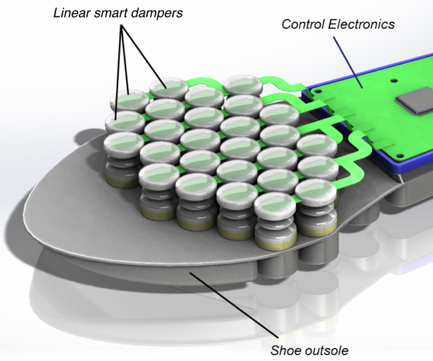 Linear smart dampers

Control Electronics

Shoe outsole