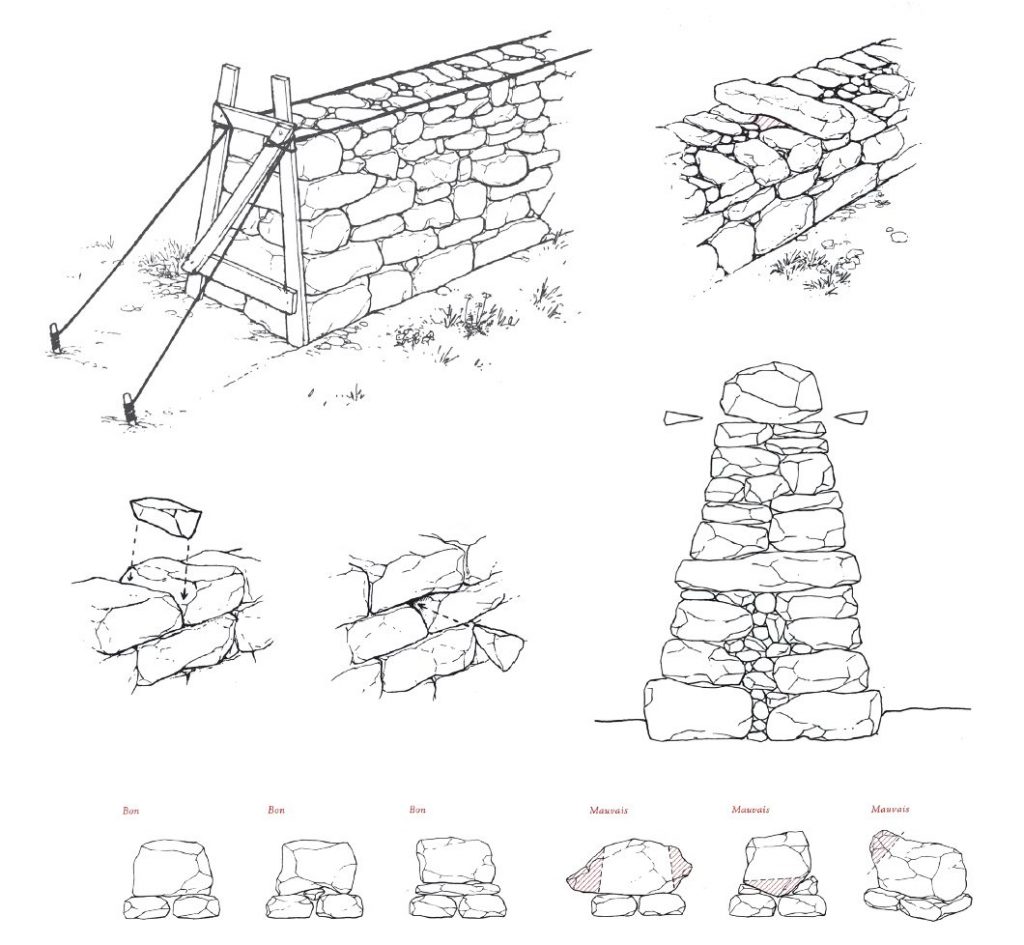 Bon Bon Bon Mauvais Mauvais Mauvais