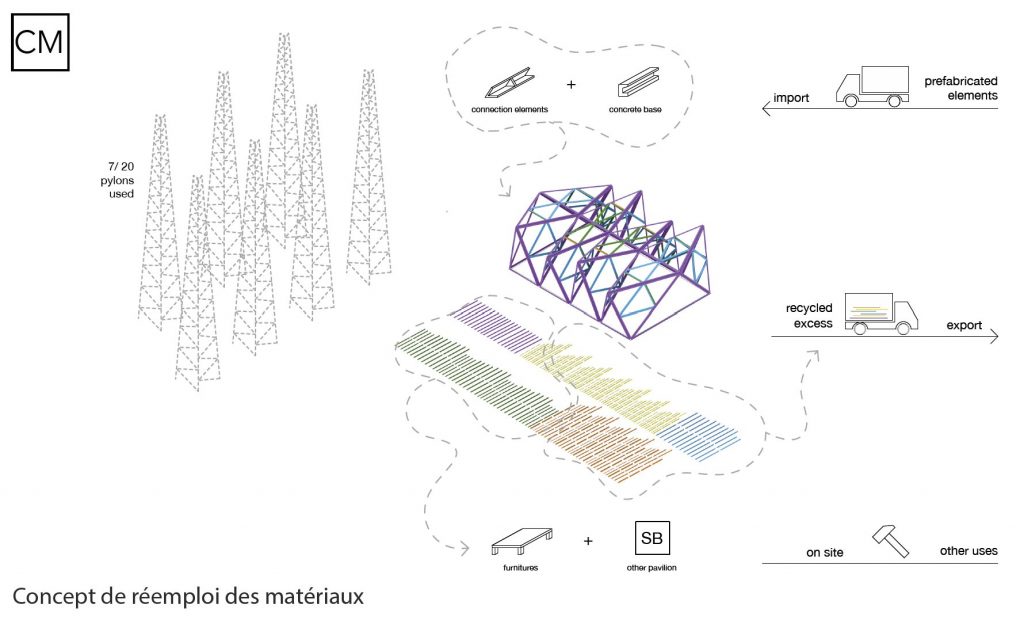 CM

7/ 20
pylons
used

connection elements + concrete base

import
prefabricated elements

recycled excess
export

furnitures + SB other pavilion

on site
other uses

Concept de réemploi des matériaux