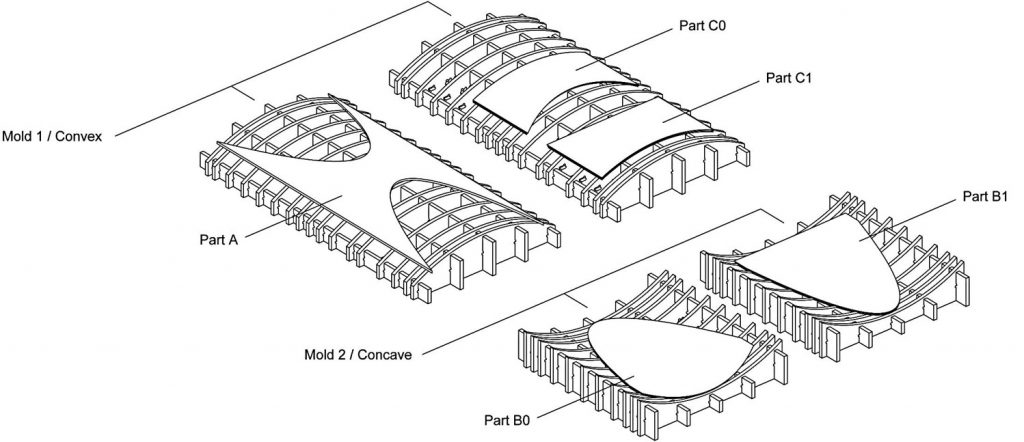 Part C0
Part C1
Mold 1 / Convex
Part A
Part B1
Mold 2 / Concave
Part B0