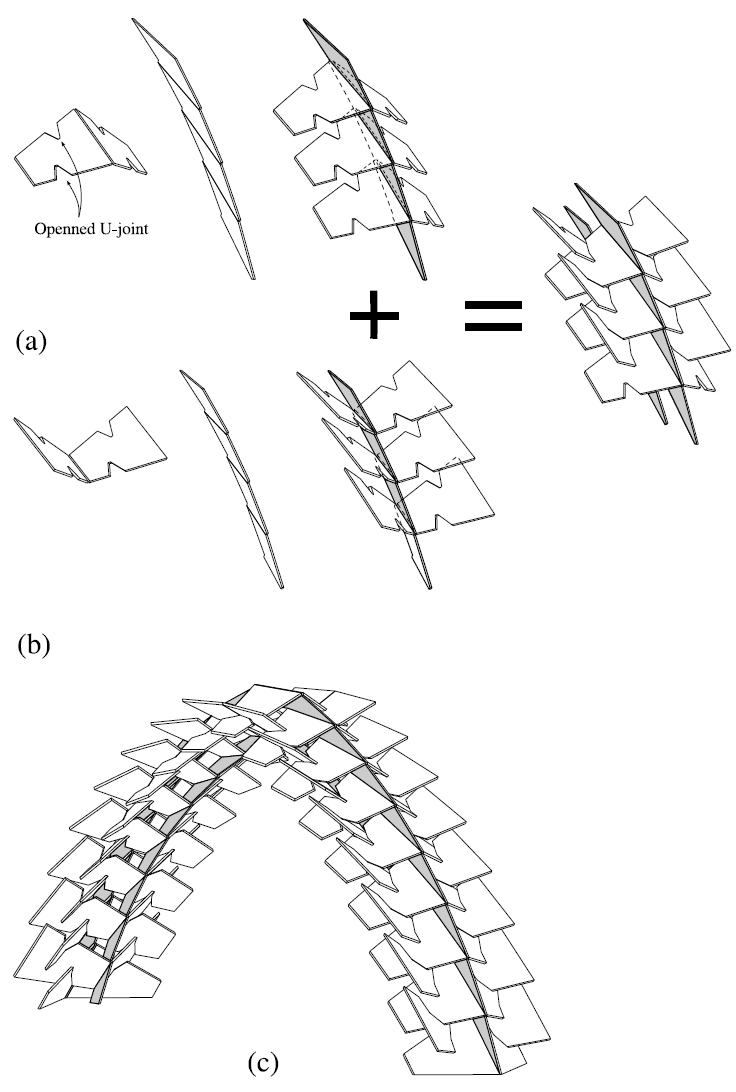 Openned U-joint

(a)

+

=

(b)

(c)