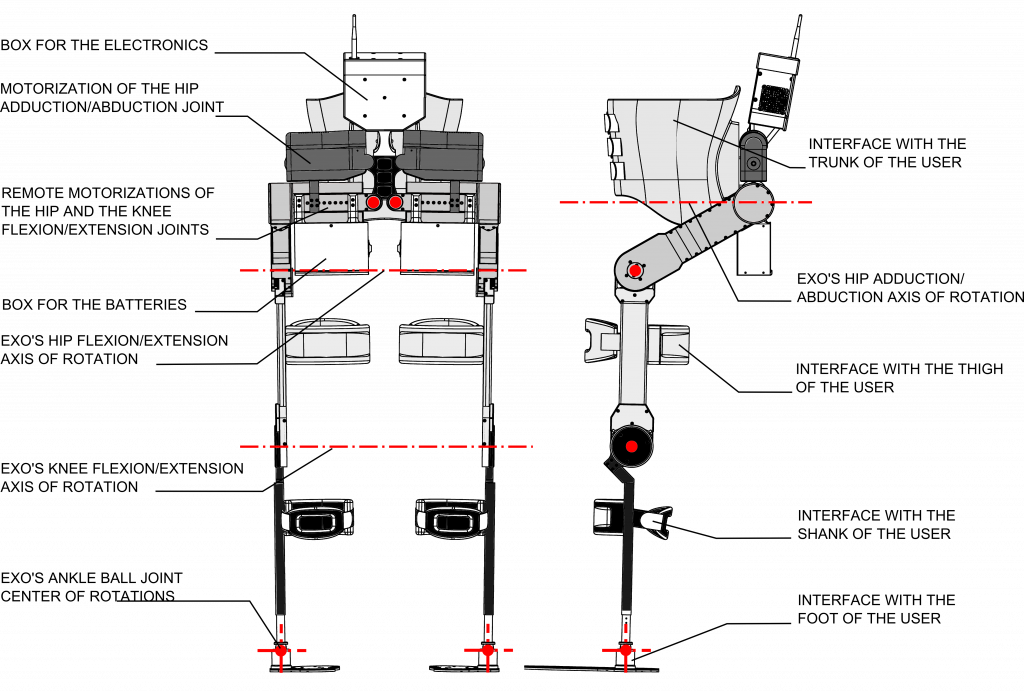 BOX FOR THE ELECTRONICS

MOTORIZATION OF THE HIP ADDUCTION/ABDUCTION JOINT

REMOTE MOTORIZATIONS OF THE HIP AND THE KNEE FLEXION/EXTENSION JOINTS

BOX FOR THE BATTERIES

EXO'S HIP FLEXION/EXTENSION AXIS OF ROTATION

EXO'S KNEE FLEXION/EXTENSION AXIS OF ROTATION

EXO'S ANKLE BALL JOINT CENTER OF ROTATIONS

INTERFACE WITH THE TRUNK OF THE USER

EXO'S HIP ADDUCTION/ ABDUCTION AXIS OF ROTATION

INTERFACE WITH THE THIGH OF THE USER

INTERFACE WITH THE SHANK OF THE USER

INTERFACE WITH THE FOOT OF THE USER