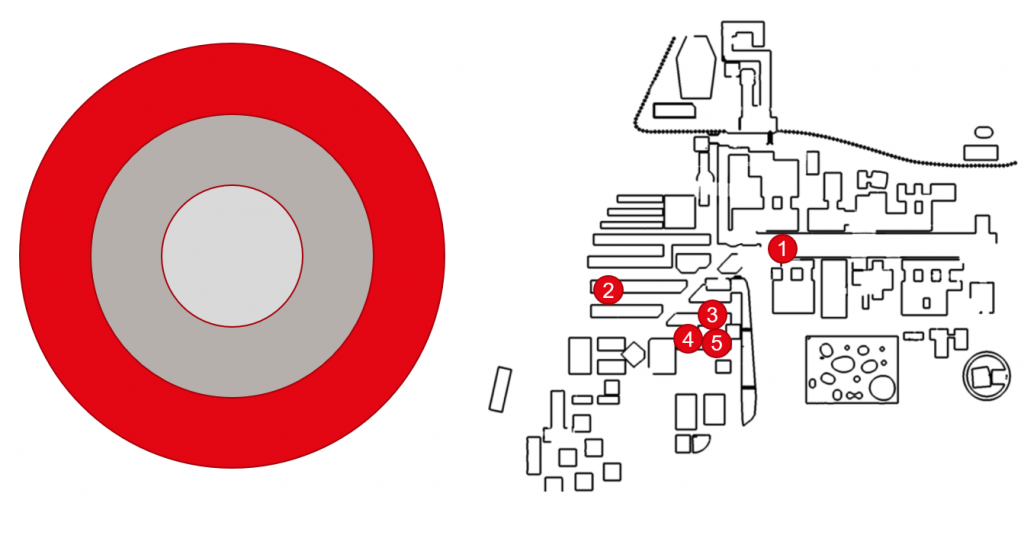 1
2
3
4
5