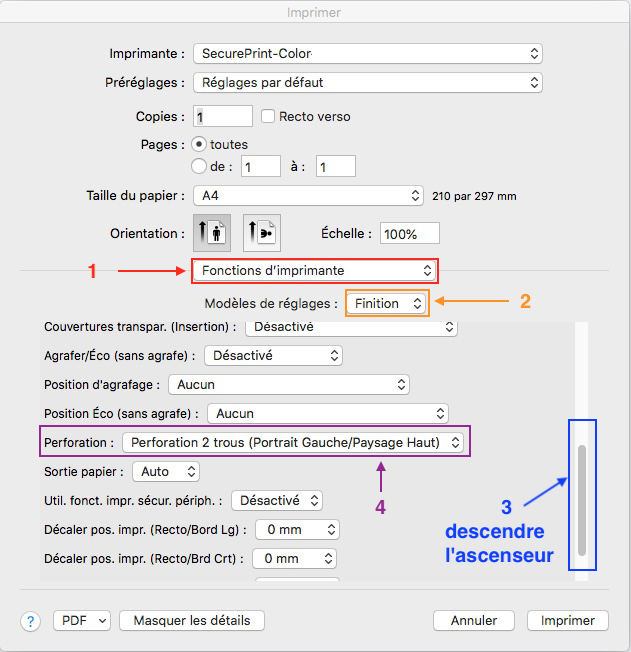 Imprimer

Imprimante : SecurePrint-Color

Préréglages : Réglages par défaut

Copies : 1 Recto verso

Pages : toutes

de : 1 à : 1

Taille du papier : A4 210 par 297 mm

Orientation :

Échelle : 100%

1

Fonctions d'imprimante

Modèles de réglages : Finition

2

Couvertures transpar. (Insertion) : Désactivé

Agrafer/Éco (sans agrafe) : Désactivé

Position d'agrafage : Aucun

Position Éco (sans agrafe) : Aucun

Perforation : Perforation 2 trous (Portrait Gauche/Paysage Haut)

Sortie papier : Auto

4

Util. fonct. impr. sécur. périph. : Désactivé

Décaler pos. impr. (Recto/Bord Lg) : 0 mm

Décaler pos. impr. (Recto/Brd Crt) : 0 mm

3
descendre
l'ascenseur

? PDF Masquer les détails Annuler Imprimer