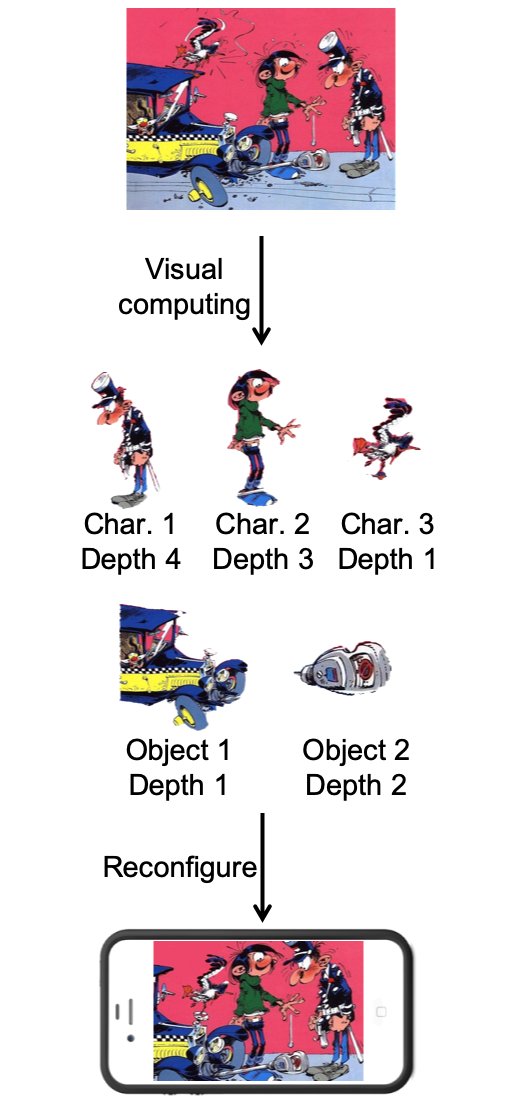 Visual computing

Char. 1
Depth 4

Char. 2
Depth 3

Char. 3
Depth 1

Object 1
Depth 1

Object 2
Depth 2

Reconfigure